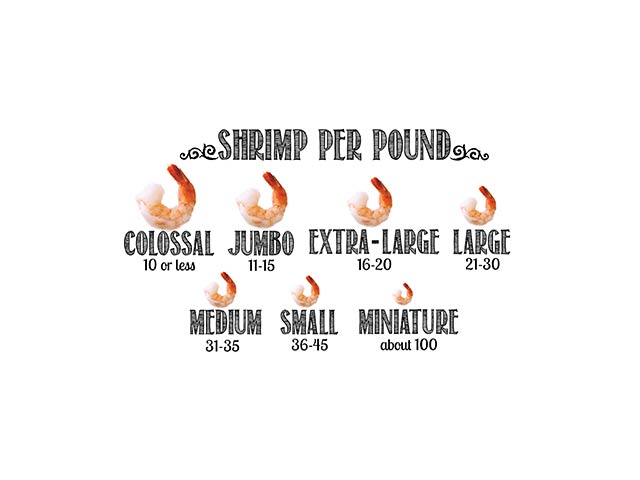 SHRIMP PER POUND

COLOSSAL
10 or less

JUMBO
11-15

EXTRA-LARGE
16-20

LARGE
21-30

MEDIUM
31-35

SMALL
36-45

MINIATURE
about 100